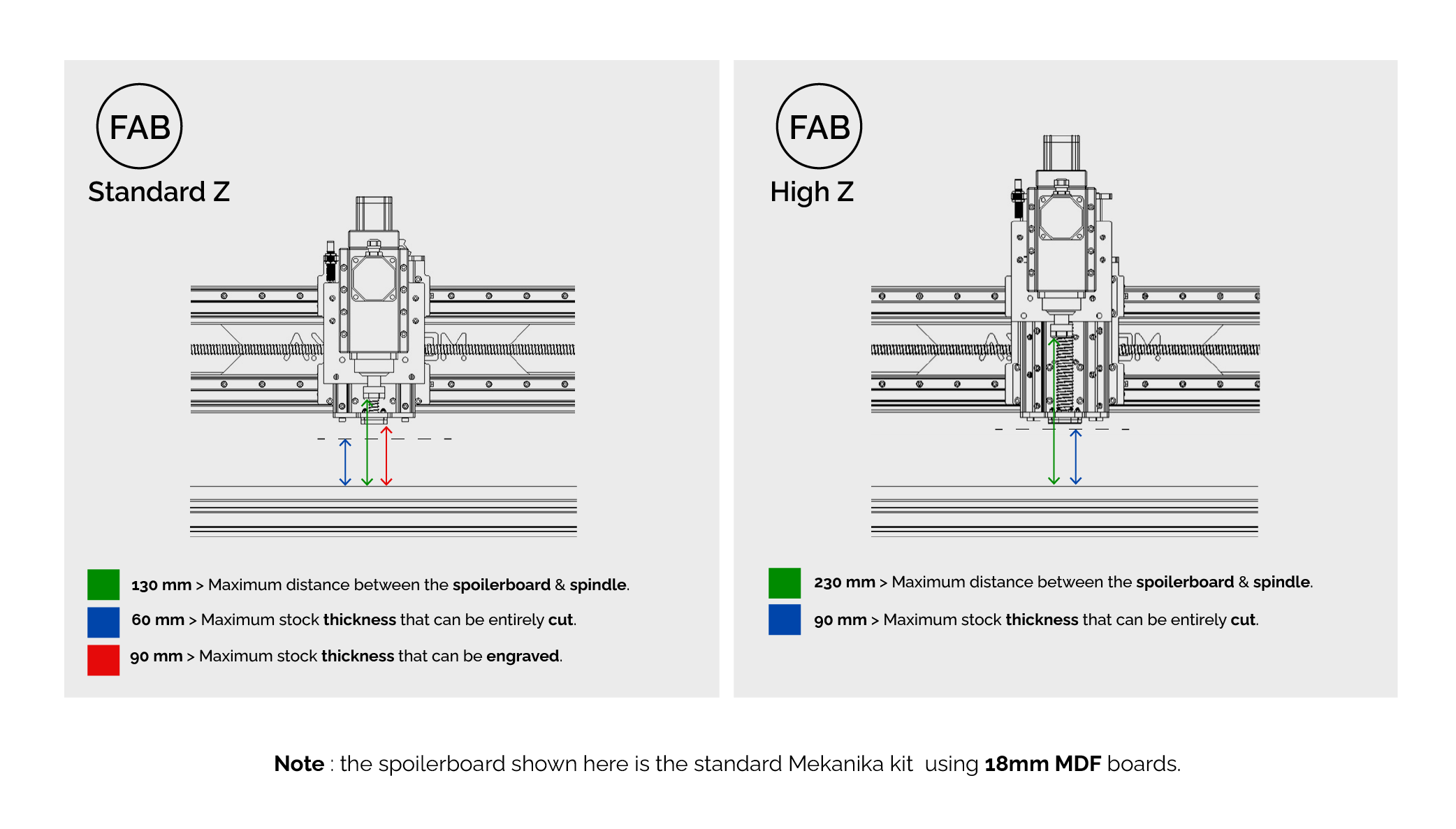 FAB
Standard Z

130 mm > Maximum distance between the spoilerboard & spindle.
60 mm > Maximum stock thickness that can be entirely cut.
90 mm > Maximum stock thickness that can be engraved.

FAB
High Z

230 mm > Maximum distance between the spoilerboard & spindle.
90 mm > Maximum stock thickness that can be entirely cut.

Note : the spoilerboard shown here is the standard Mekanika kit using 18mm MDF boards.